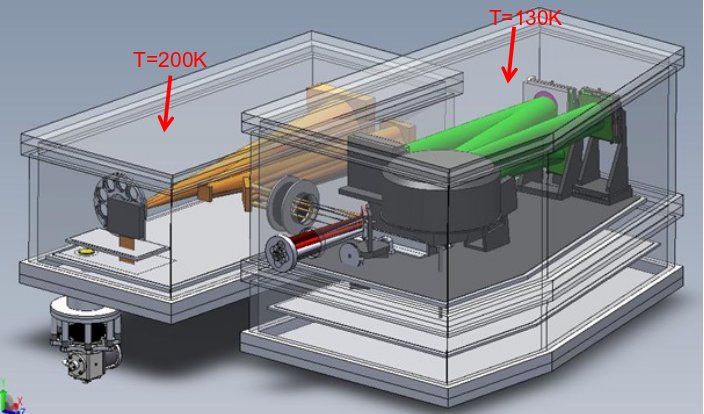 T=200K

T=130K